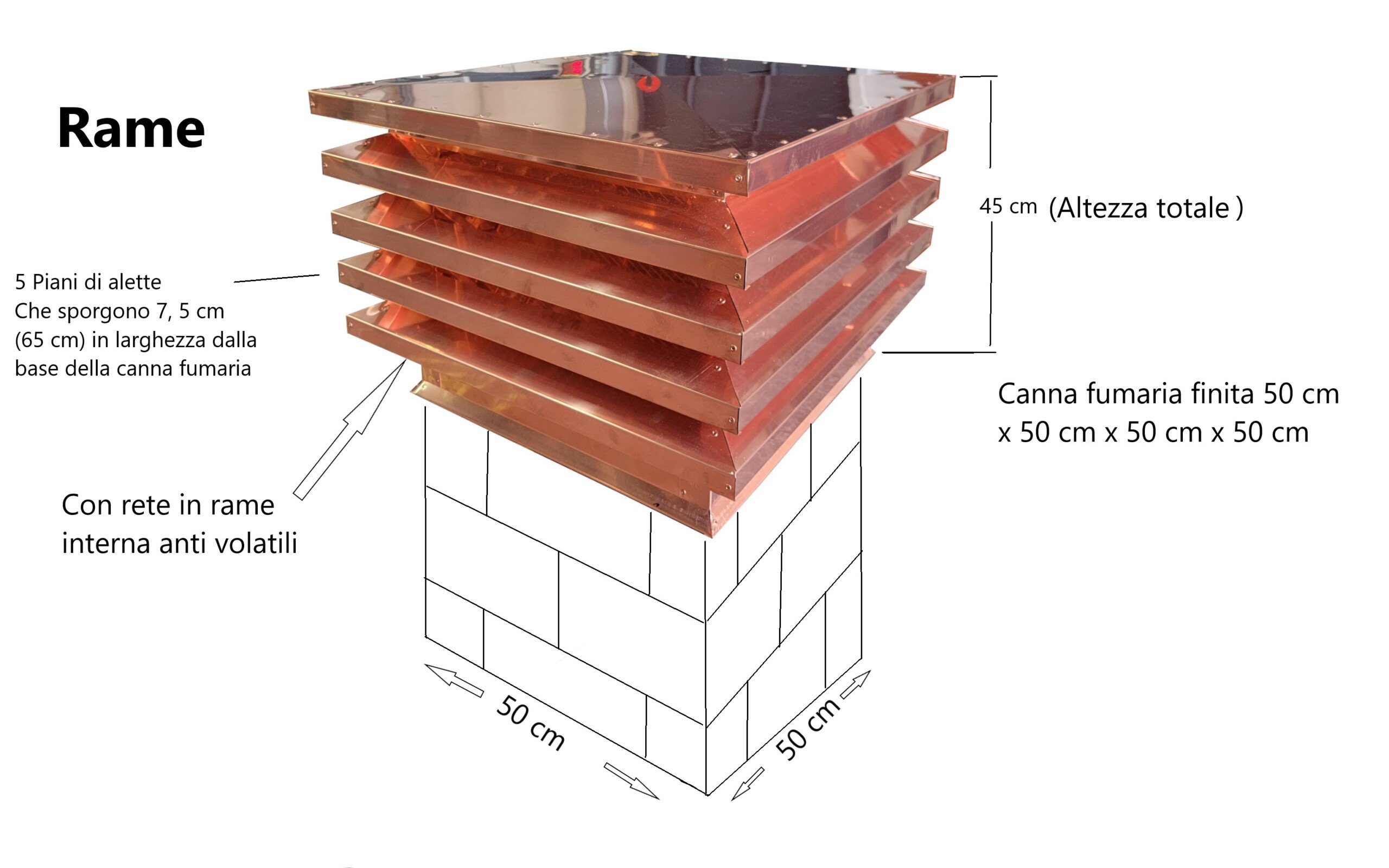 Rame

45 cm (Altezza totale )

5 Piani di alette
Che sporgono 7, 5 cm
(65 cm) in larghezza dalla
base della canna fumaria

Canna fumaria finita 50 cm
x 50 cm x 50 cm x 50 cm

Con rete in rame
interna anti volatili

50 cm

50 cm